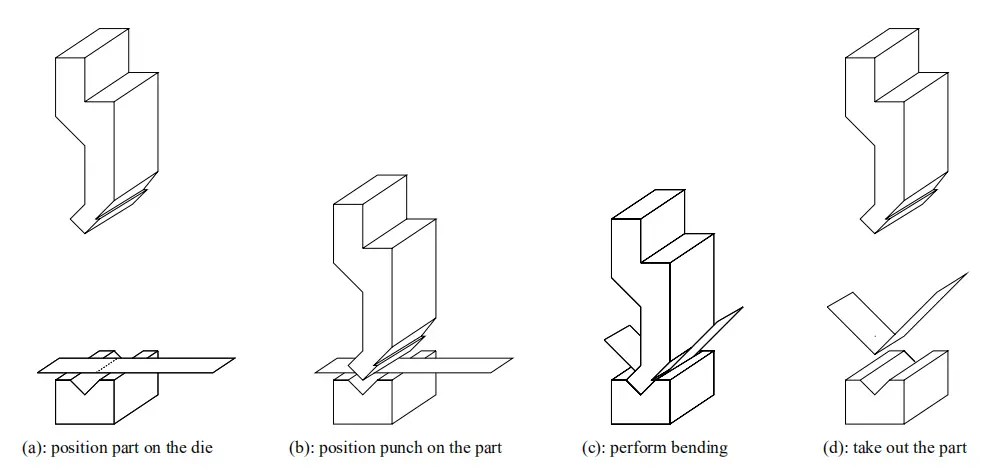 (a): position part on the die

(b): position punch on the part

(c): perform bending

(d): take out the part