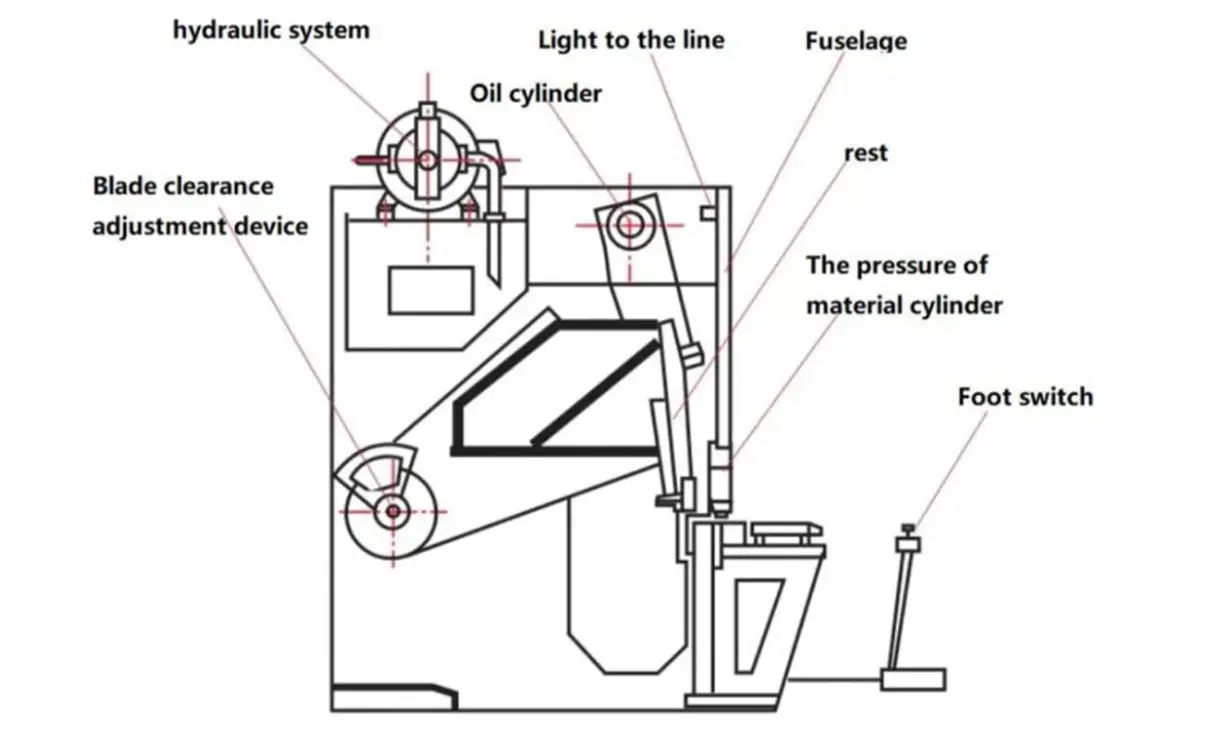 hydraulic system
Light to the line
Fuselage
Oil cylinder
rest
Blade clearance adjustment device
The pressure of material cylinder
Foot switch