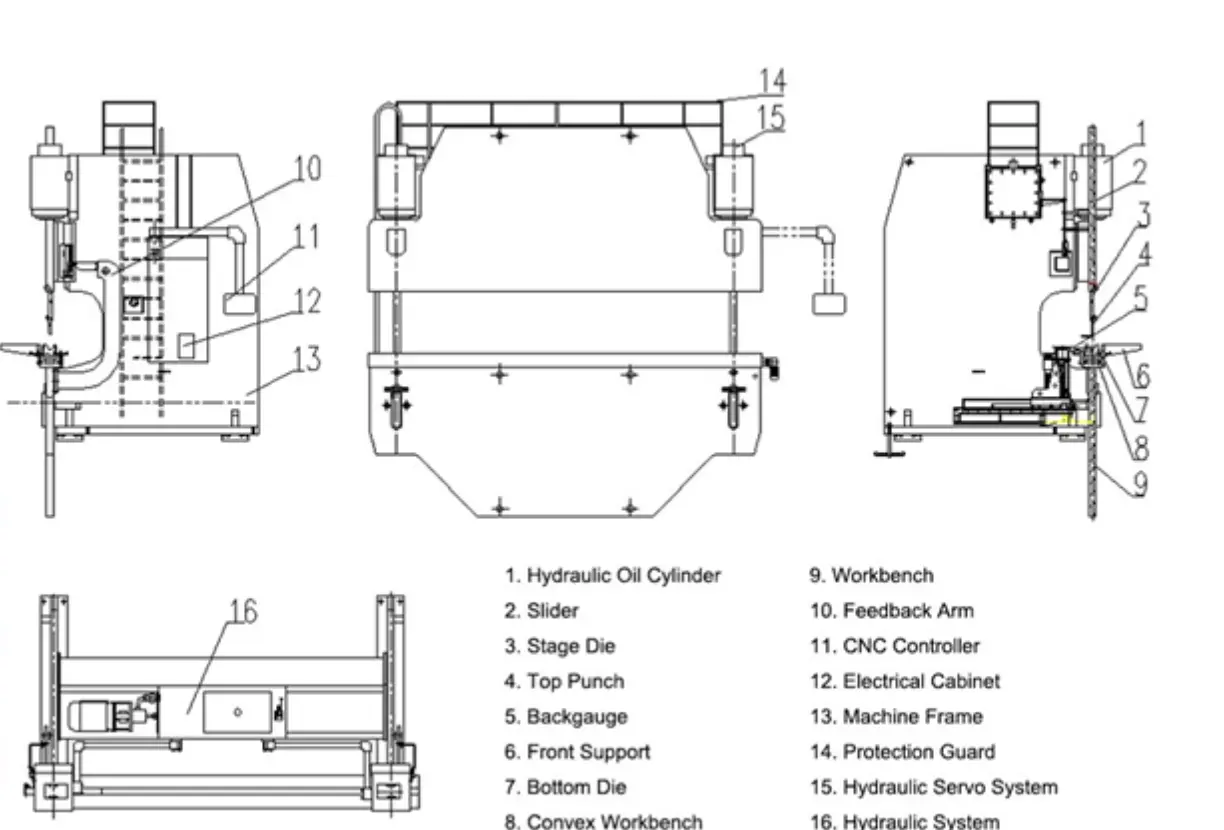 10
11
12
13

14
15

1
2
3
4
5
6
7
8
9

16

1. Hydraulic Oil Cylinder
2. Slider
3. Stage Die
4. Top Punch
5. Backgauge
6. Front Support
7. Bottom Die
8. Convex Workbench

9. Workbench
10. Feedback Arm
11. CNC Controller
12. Electrical Cabinet
13. Machine Frame
14. Protection Guard
15. Hydraulic Servo System
16. Hydraulic System